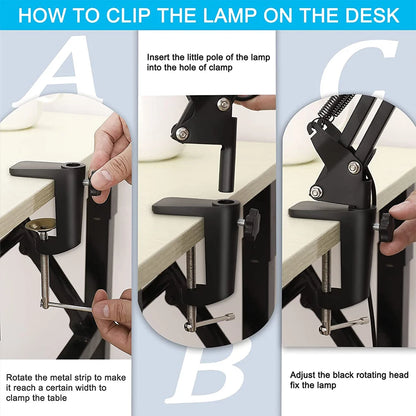 HOW TO CLIP THE LAMP ON THE DESK

A

Rotate the metal strip to make it reach a certain width to clamp the table

Insert the little pole of the lamp into the hole of clamp

B

C

Adjust the black rotating head fix the lamp